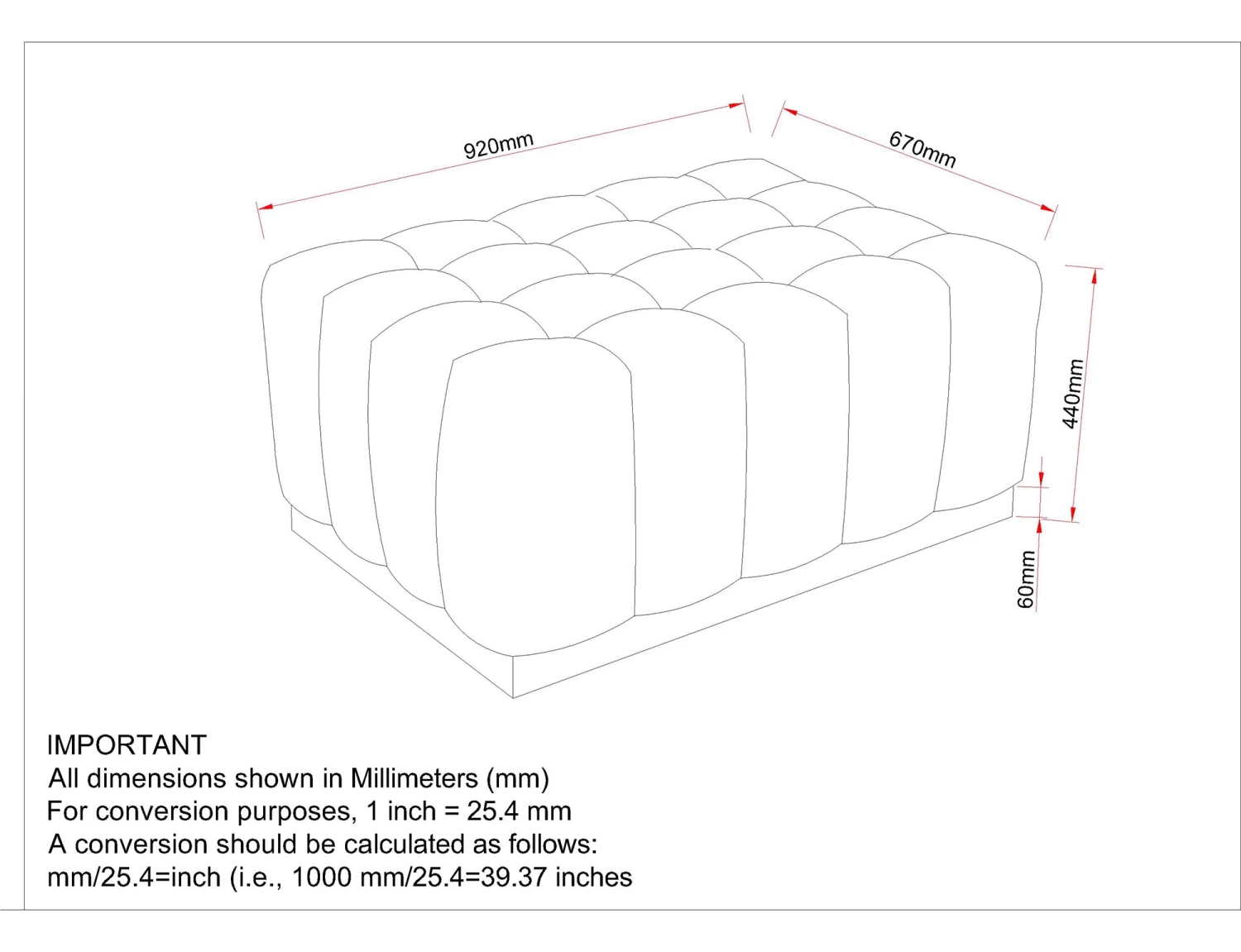 920mm

670mm

440mm

60mm

IMPORTANT
All dimensions shown in Millimeters (mm)
For conversion purposes, 1 inch = 25.4 mm
A conversion should be calculated as follows:
mm/25.4=inch (i.e., 1000 mm/25.4=39.37 inches