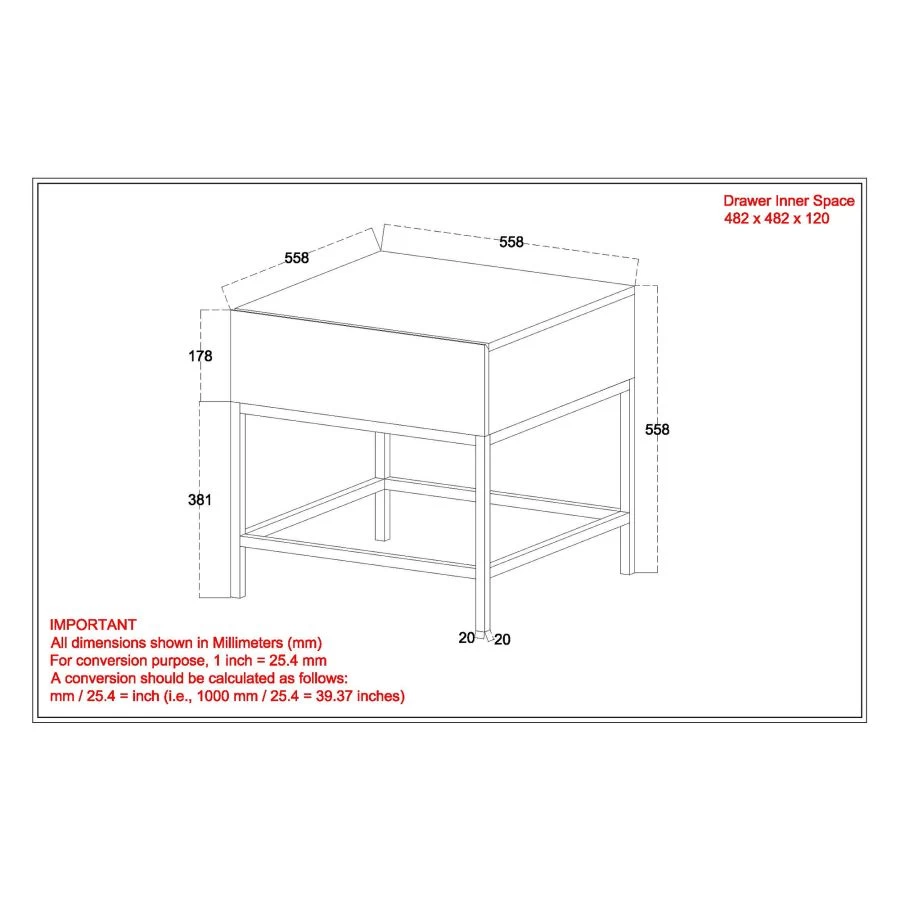 Drawer Inner Space
482 x 482 x 120

558

558

178

558

381

20 20

IMPORTANT
All dimensions shown in Millimeters (mm)
For conversion purpose, 1 inch = 25.4 mm
A conversion should be calculated as follows:
mm / 25.4 = inch (i.e., 1000 mm / 25.4 = 39.37 inches)