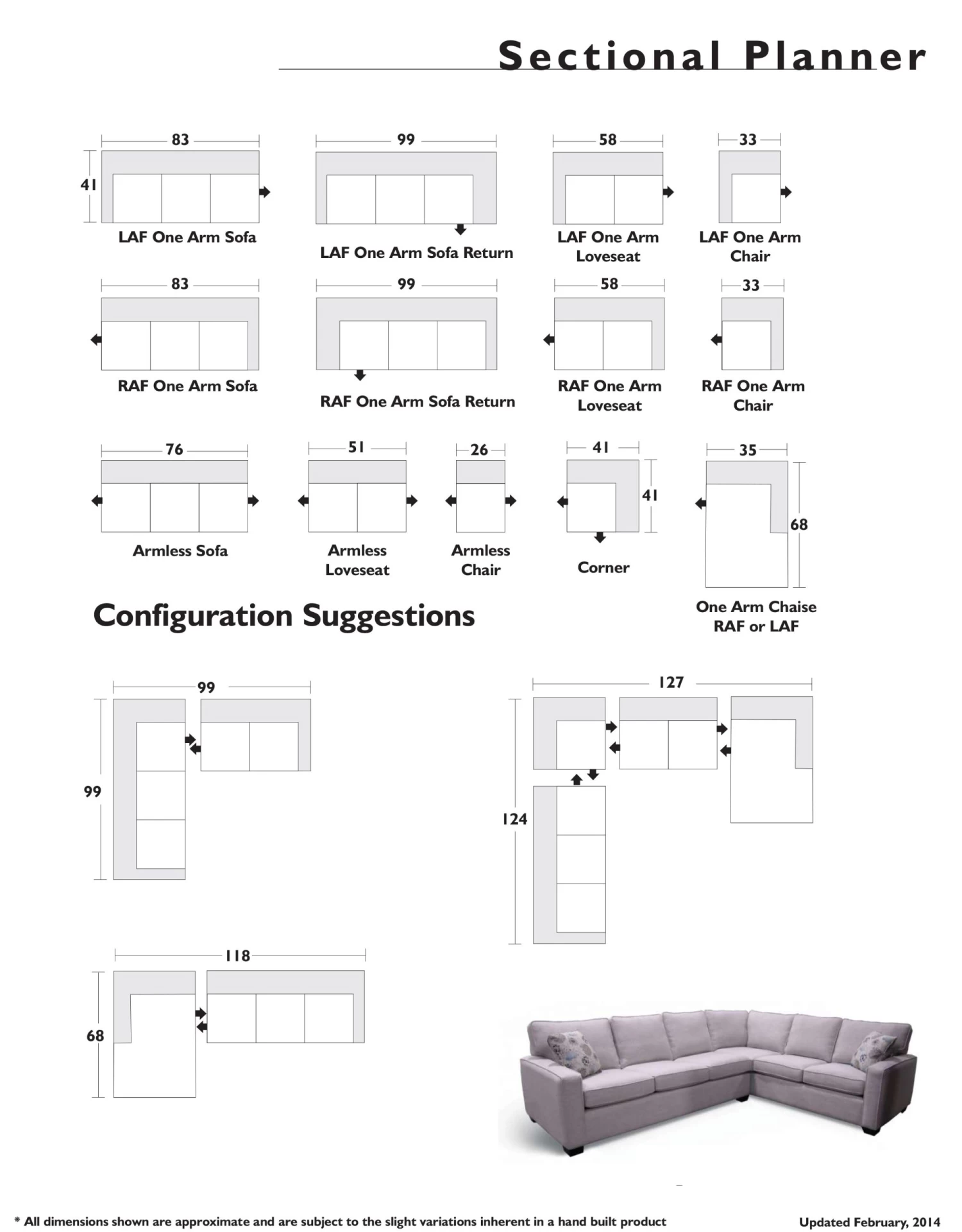 Sectional Planner

83
41
LAF One Arm Sofa

99
LAF One Arm Sofa Return

58
LAF One Arm Loveseat

33
LAF One Arm Chair

83
RAF One Arm Sofa

99
RAF One Arm Sofa Return

58
RAF One Arm Loveseat

33
RAF One Arm Chair

76
Armless Sofa

51
Armless Loveseat

26
Armless Chair

41
41
Corner

35
68
One Arm Chaise RAF or LAF

Configuration Suggestions

99
99

127
124

118
68

* All dimensions shown are approximate and are subject to the slight variations inherent in a hand built product

Updated February, 2014